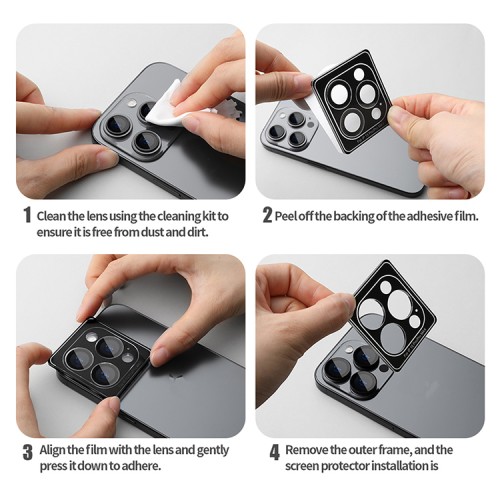 1 Clean the lens using the cleaning kit to ensure it is free from dust and dirt.

2 Peel off the backing of the adhesive film.

3 Align the film with the lens and gently press it down to adhere.

4 Remove the outer frame, and the screen protector installation is