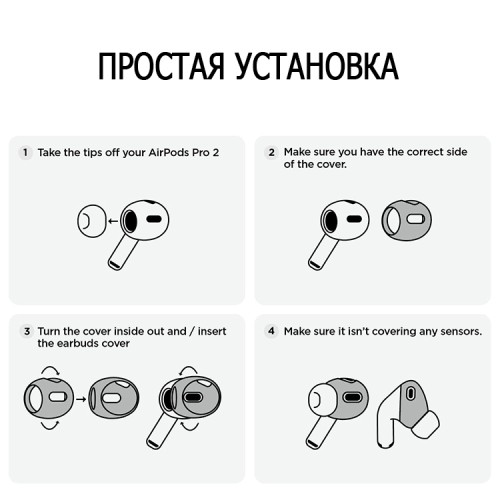 ПРОСТАЯ УСТАНОВКА

1 Take the tips off your AirPods Pro 2

2 Make sure you have the correct side of the cover.

3 Turn the cover inside out and / insert the earbuds cover

4 Make sure it isn't covering any sensors.