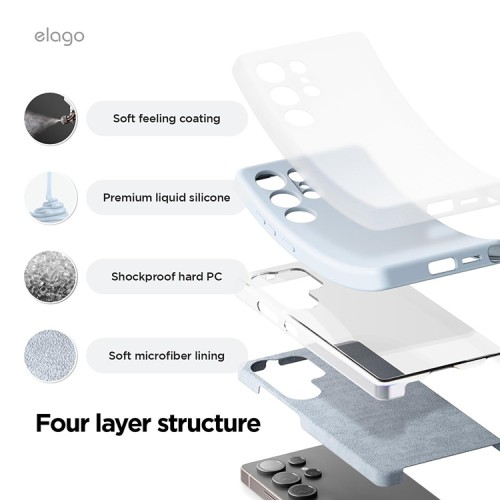 elago

Soft feeling coating

Premium liquid silicone

Shockproof hard PC

Soft microfiber lining

Four layer structure