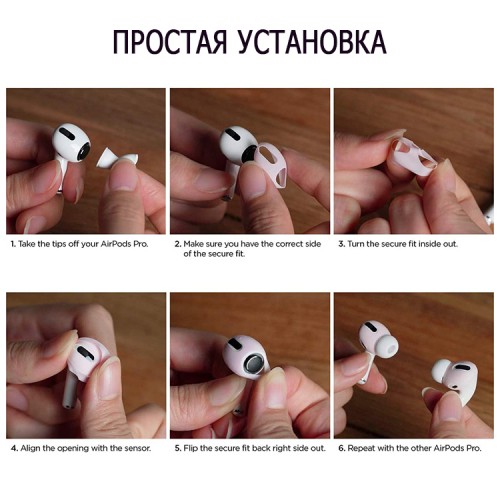 ПРОСТАЯ УСТАНОВКА

1. Take the tips off your AirPods Pro.

2. Make sure you have the correct side of the secure fit.

3. Turn the secure fit inside out.

4. Align the opening with the sensor.

5. Flip the secure fit back right side out.

6. Repeat with the other AirPods Pro.