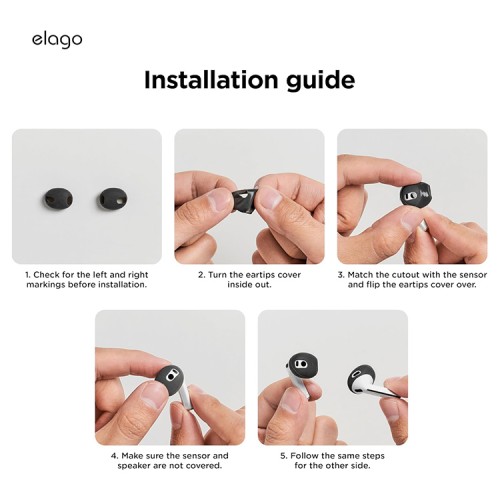 elago

Installation guide

1. Check for the left and right markings before installation.

2. Turn the eartips cover inside out.

3. Match the cutout with the sensor and flip the eartips cover over.

4. Make sure the sensor and speaker are not covered.

5. Follow the same steps for the other side.