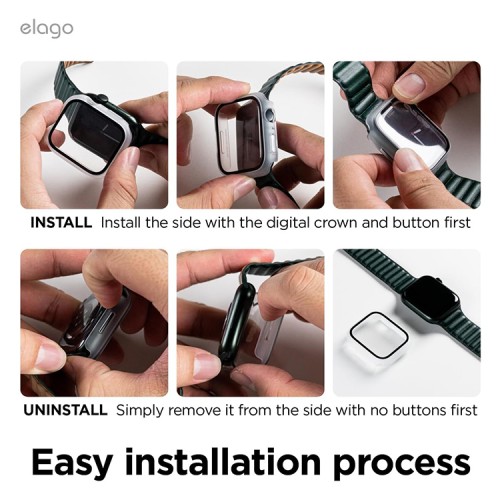 elago

INSTALL Install the side with the digital crown and button first

UNINSTALL Simply remove it from the side with no buttons first

Easy installation process