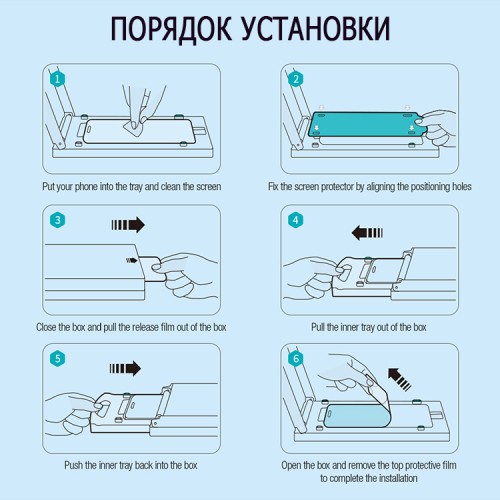 ПОРЯДОК УСТАНОВКИ

1

Put your phone into the tray and clean the screen

2

Fix the screen protector by aligning the positioning holes

3

Close the box and pull the release film out of the box

4

Pull the inner tray out of the box

5

Push the inner tray back into the box

6

Open the box and remove the top protective film to complete the installation