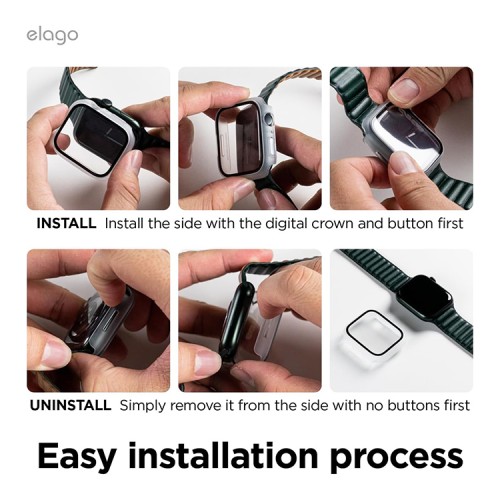 elago

INSTALL Install the side with the digital crown and button first

UNINSTALL Simply remove it from the side with no buttons first

Easy installation process