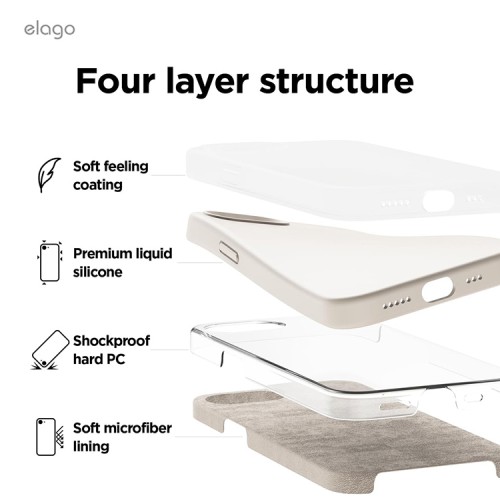 elago

Four layer structure

Soft feeling coating

Premium liquid silicone

Shockproof hard PC

Soft microfiber lining