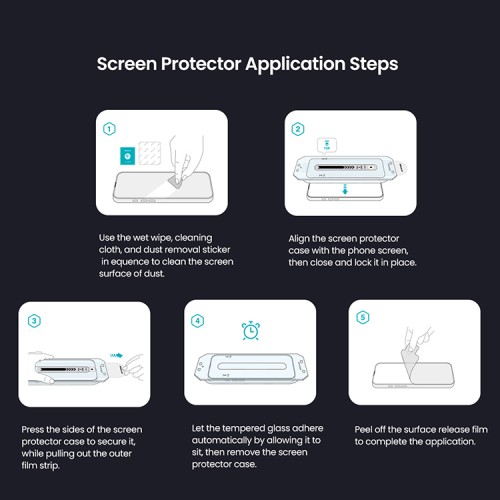 Screen Protector Application Steps

1

Use the wet wipe, cleaning cloth, and dust removal sticker in equence to clean the screen surface of dust.

2

TOP

Align the screen protector case with the phone screen, then close and lock it in place.

3

Press the sides of the screen protector case to secure it, while pulling out the outer film strip.

4

Let the tempered glass adhere automatically by allowing it to sit, then remove the screen protector case.

5

Peel off the surface release film to complete the application.